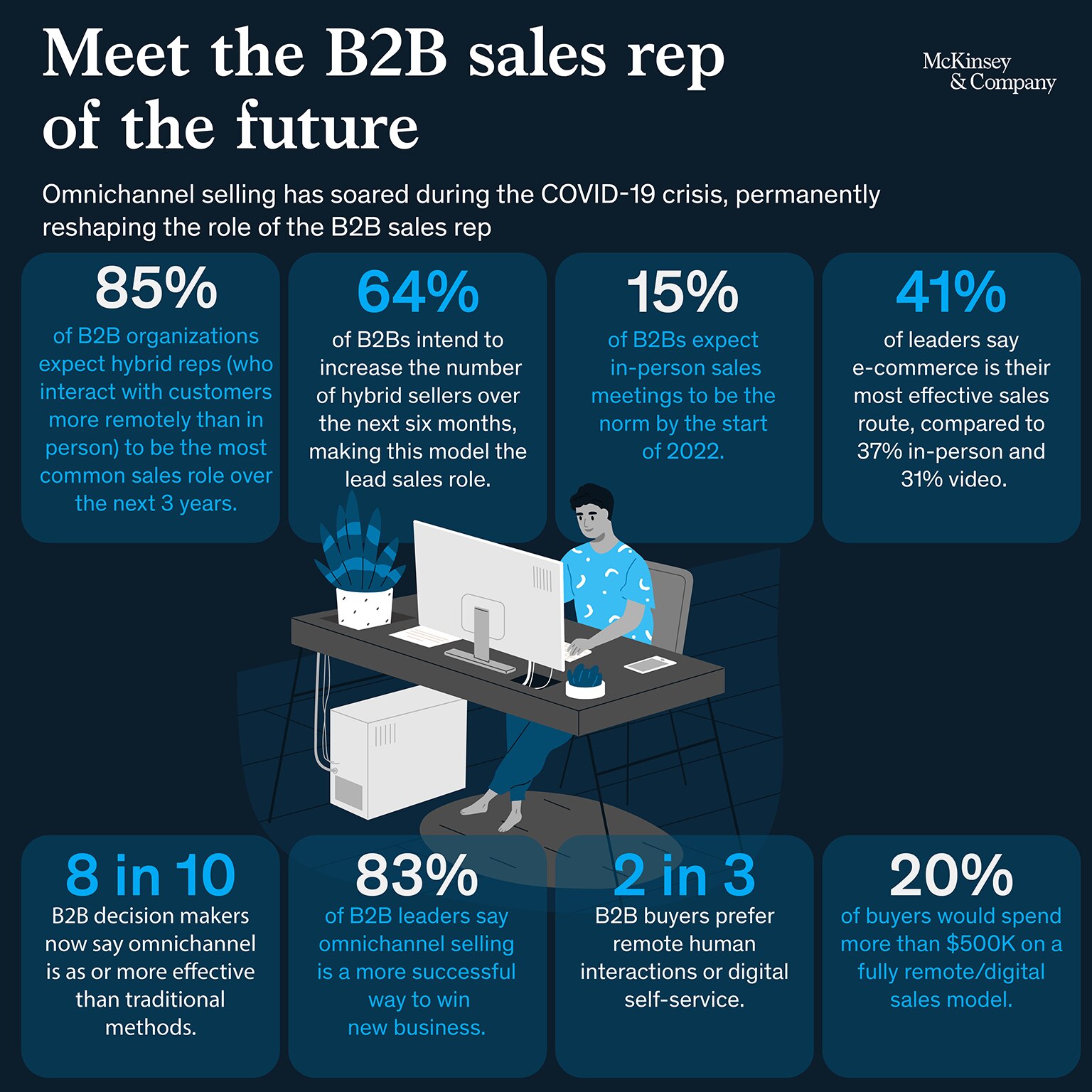 Meet the B2B sales rep of the future

McKinsey & Company

Omnichannel selling has soared during the COVID-19 crisis, permanently reshaping the role of the B2B sales rep

85%
of B2B organizations expect hybrid reps (who interact with customers more remotely than in person) to be the most common sales role over the next 3 years.

64%
of B2Bs intend to increase the number of hybrid sellers over the next six months, making this model the lead sales role.

15%
of B2Bs expect in-person sales meetings to be the norm by the start of 2022.

41%
of leaders say e-commerce is their most effective sales route, compared to 37% in-person and 31% video.

8 in 10
B2B decision makers now say omnichannel is as or more effective than traditional methods.

83%
of B2B leaders say omnichannel selling is a more successful way to win new business.

2 in 3
B2B buyers prefer remote human interactions or digital self-service.

20%
of buyers would spend more than $500K on a fully remote/digital sales model.